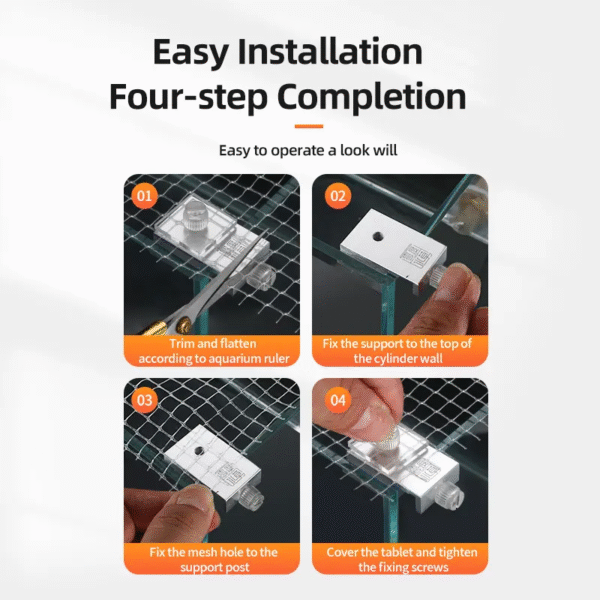 Easy Installation
Four-step Completion

Easy to operate a look will

01

Trim and flatten according to aquarium ruler

02

Fix the support to the top of the cylinder wall

03

Fix the mesh hole to the support post

04

Cover the tablet and tighten the fixing screws